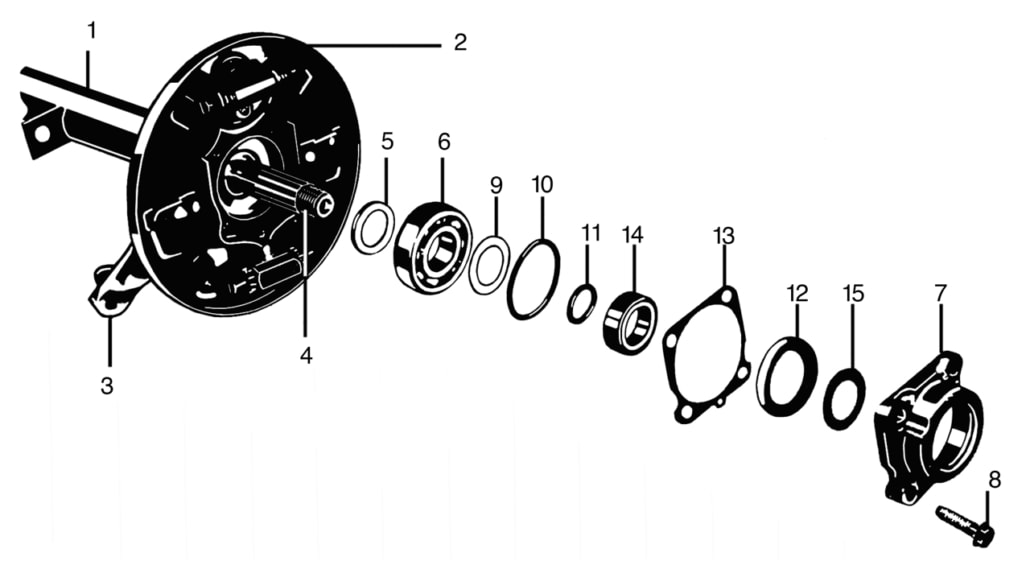 1
2
5
6
9
10
11
14
13
12
15
7
4
3
8